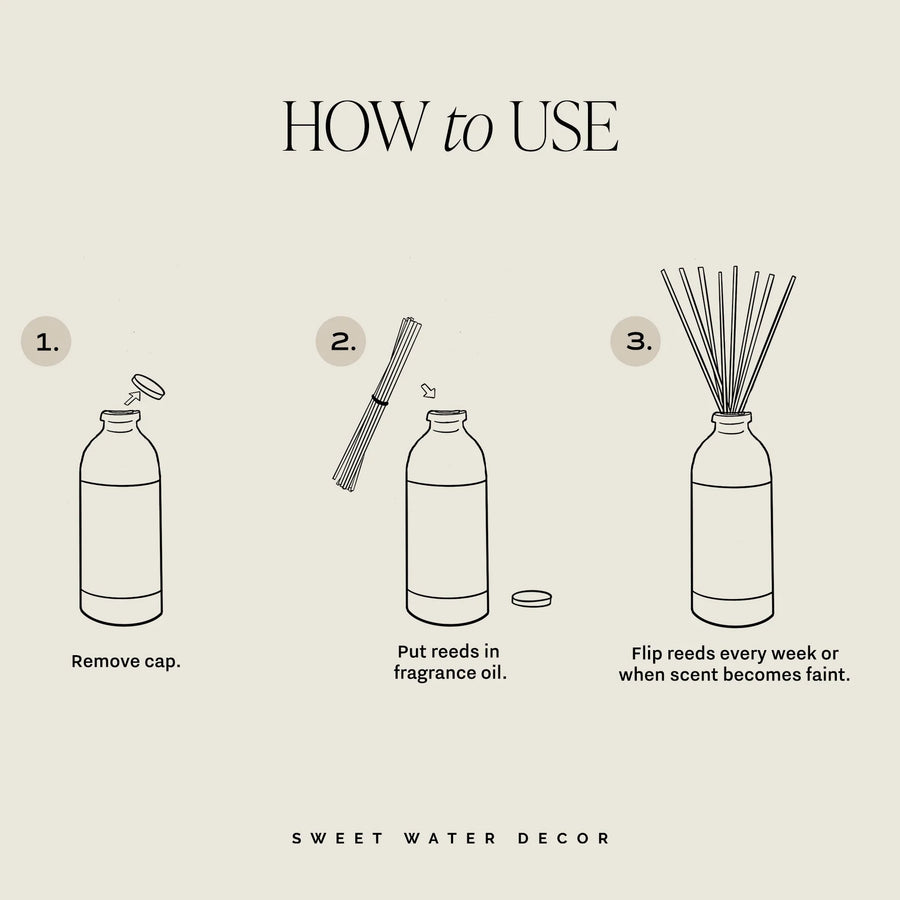 HOW to USE

1.

Remove cap.

2.

Put reeds in fragrance oil.

3.

Flip reeds every week or when scent becomes faint.

SWEET WATER DECOR